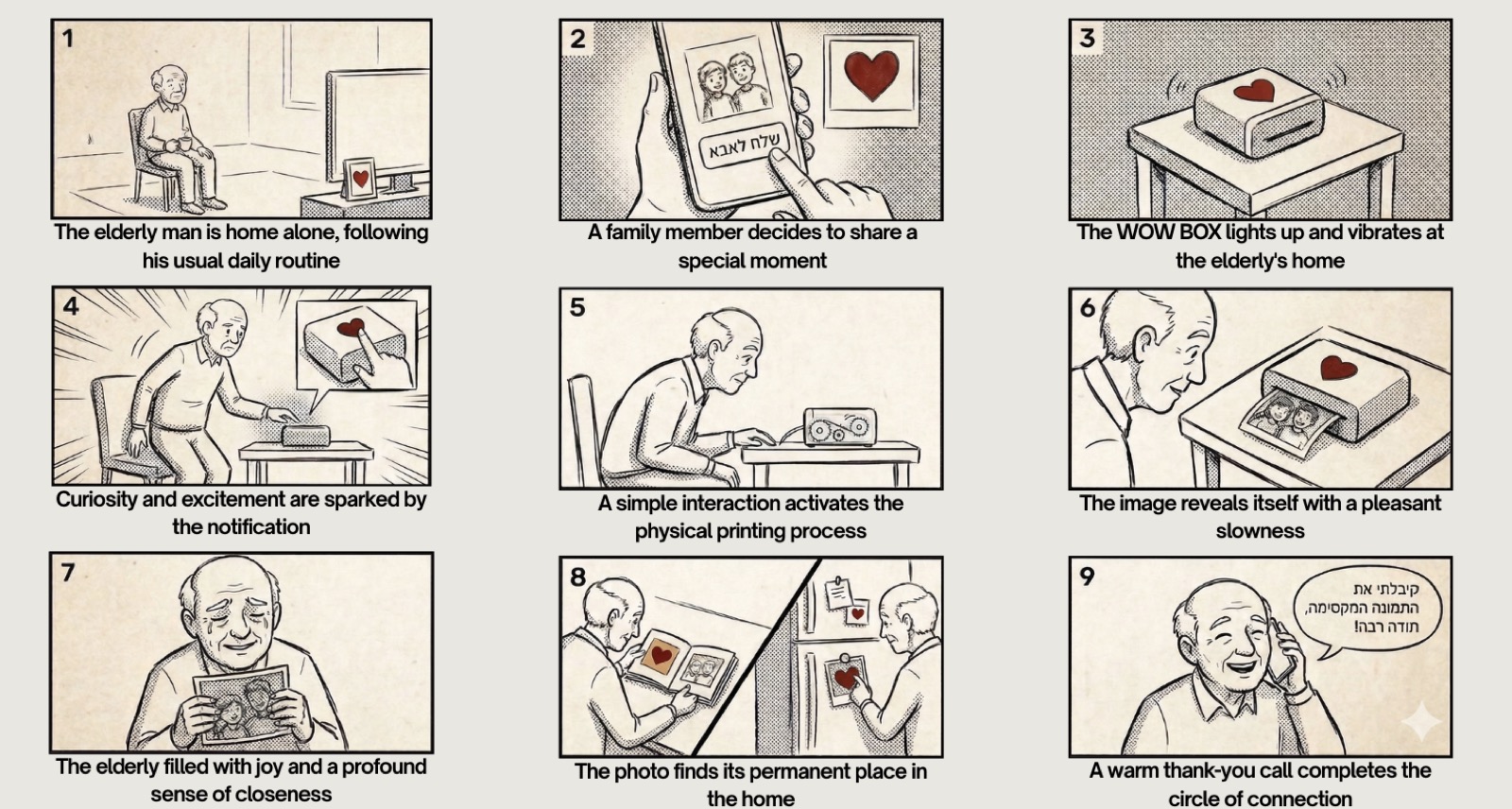 1

The elderly man is home alone, following his usual daily routine

2

שלח לאבא

A family member decides to share a special moment

3

The WOW BOX lights up and vibrates at the elderly's home

4

Curiosity and excitement are sparked by the notification

5

A simple interaction activates the physical printing process

6

The image reveals itself with a pleasant slowness

7

The elderly filled with joy and a profound sense of closeness

8

The photo finds its permanent place in the home

9

קיבלתי את התמונה המקסימה, תודה רבה!

A warm thank-you call completes the circle of connection